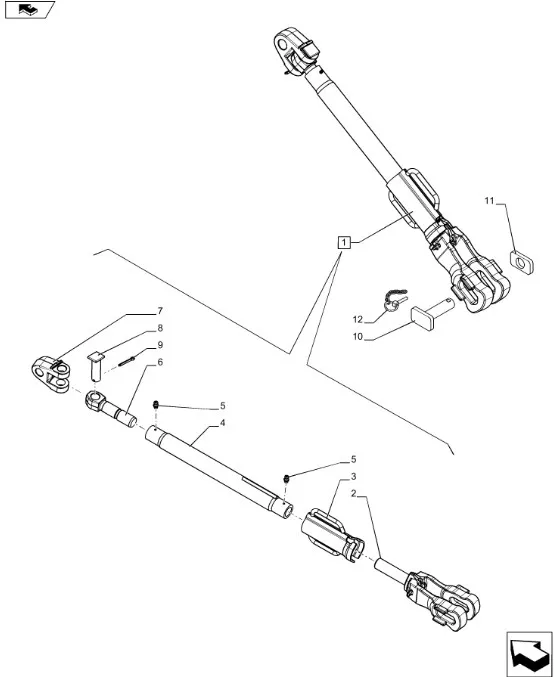 11
1
12
10
7
8
9
6
5
4
5
3
2